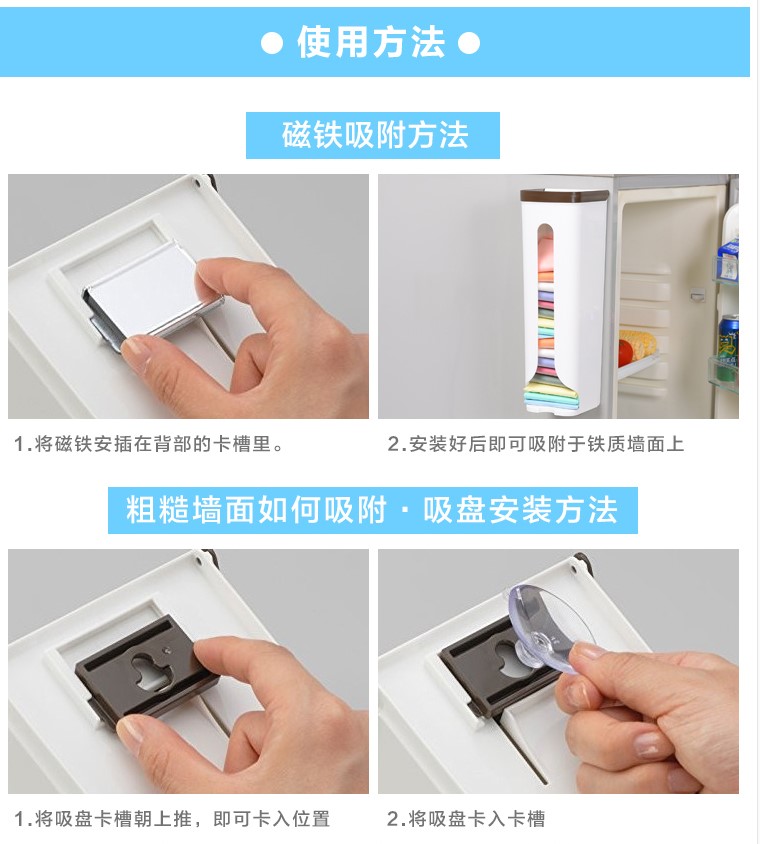 ● 使用方法 ●

磁铁吸附方法

1.将磁铁安插在背部的卡槽里。

2.安装好后即可吸附于铁质墙面上

粗糙墙面如何吸附 · 吸盘安装方法

1.将吸盘卡槽朝上推，即可卡入位置

2.将吸盘卡入卡槽